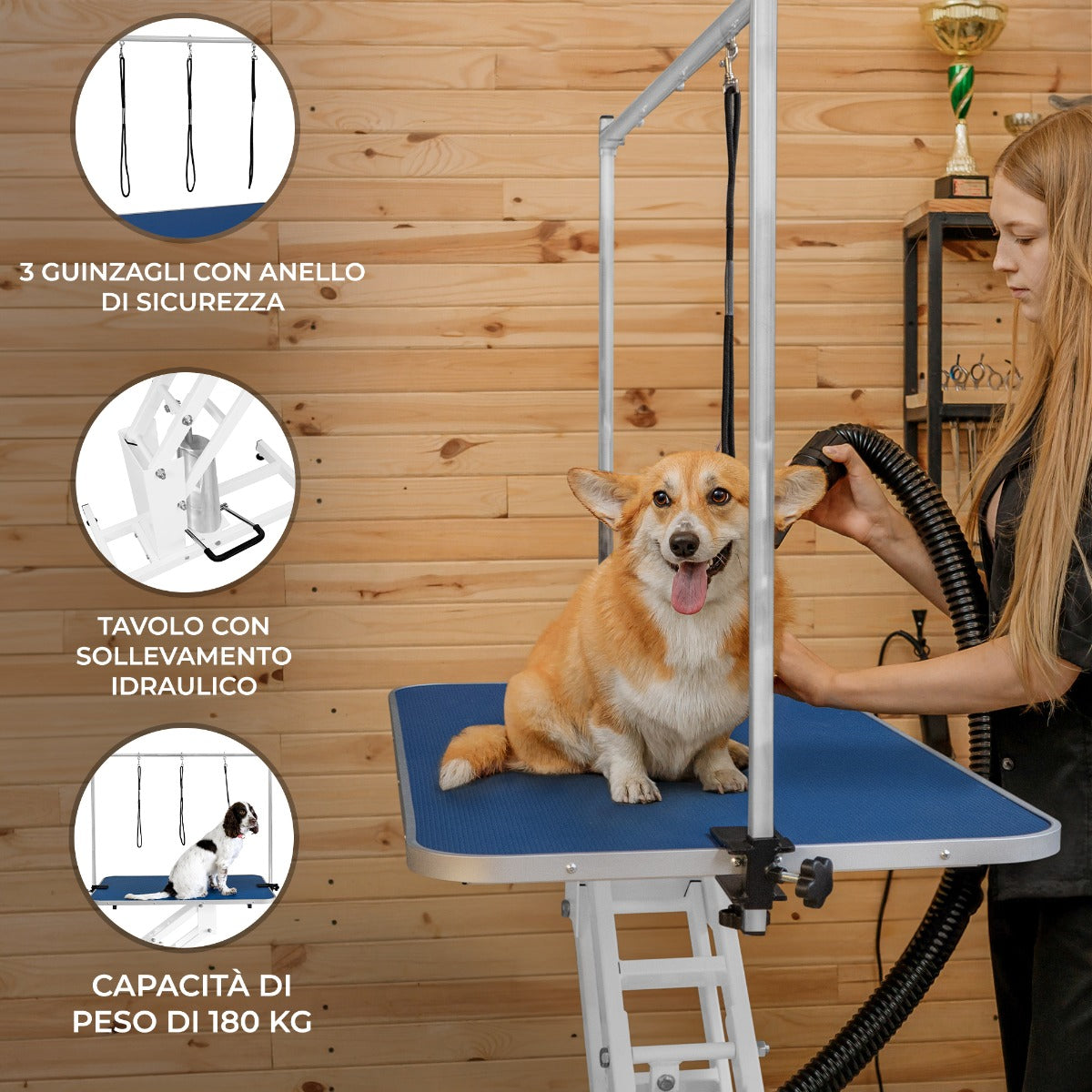 3 GUINZAGLI CON ANELLO DI SICUREZZA

TAVOLO CON SOLLEVAMENTO IDRAULICO

CAPACITÀ DI PESO DI 180 KG