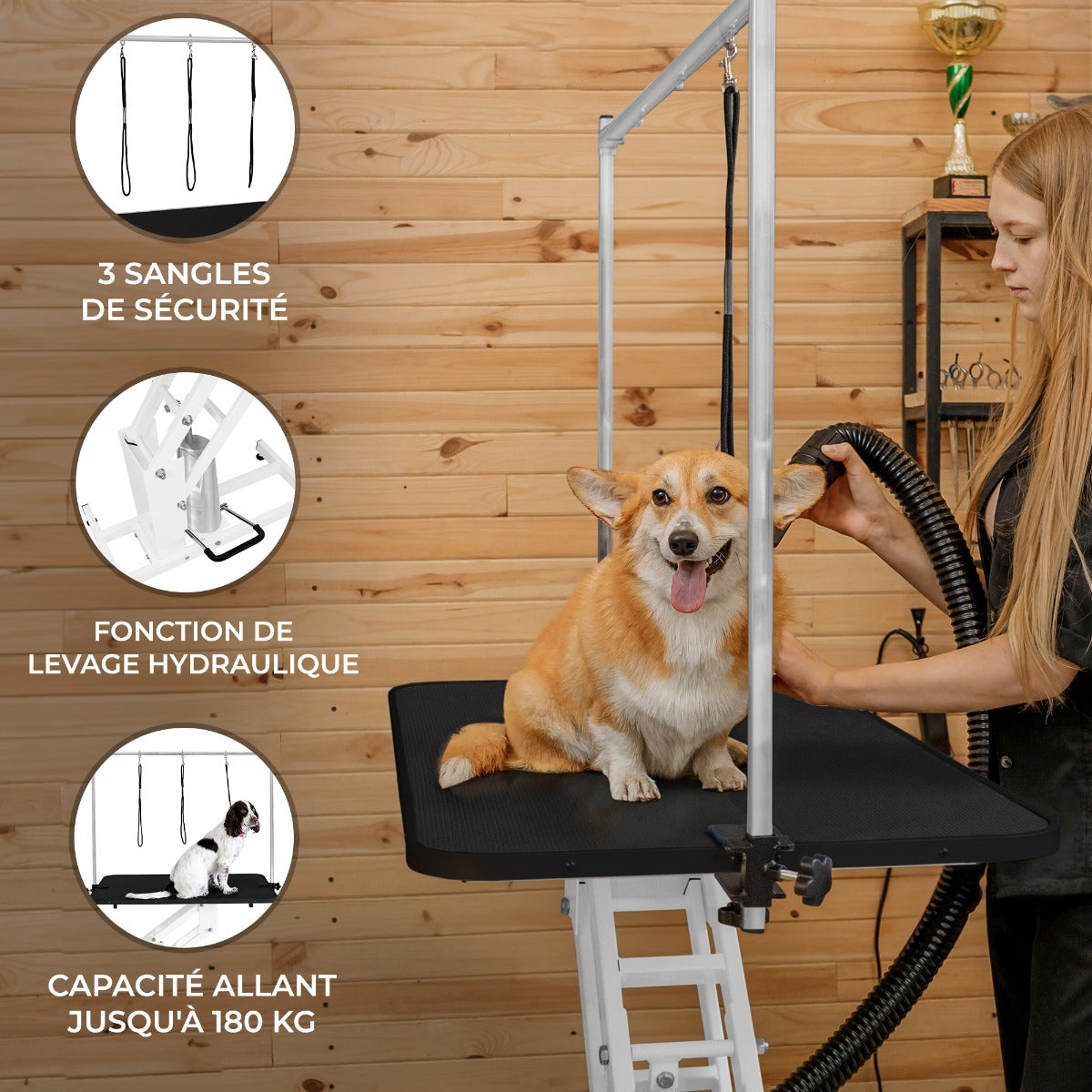 3 SANGLES DE SÉCURITÉ

FONCTION DE LEVAGE HYDRAULIQUE

CAPACITÉ ALLANT JUSQU'À 180 KG