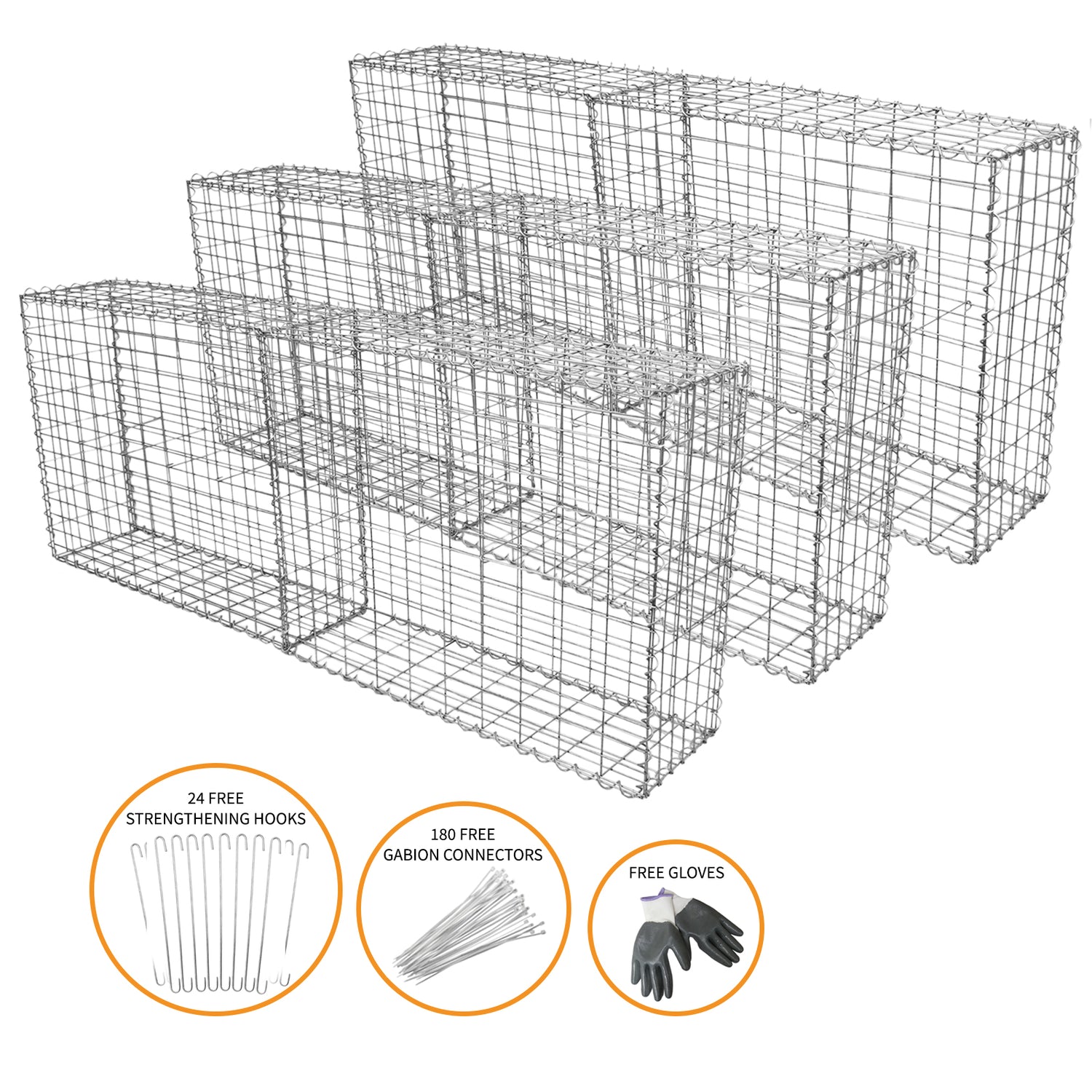 24 FREE
STRENGTHENING HOOKS

180 FREE
GABION CONNECTORS

FREE GLOVES