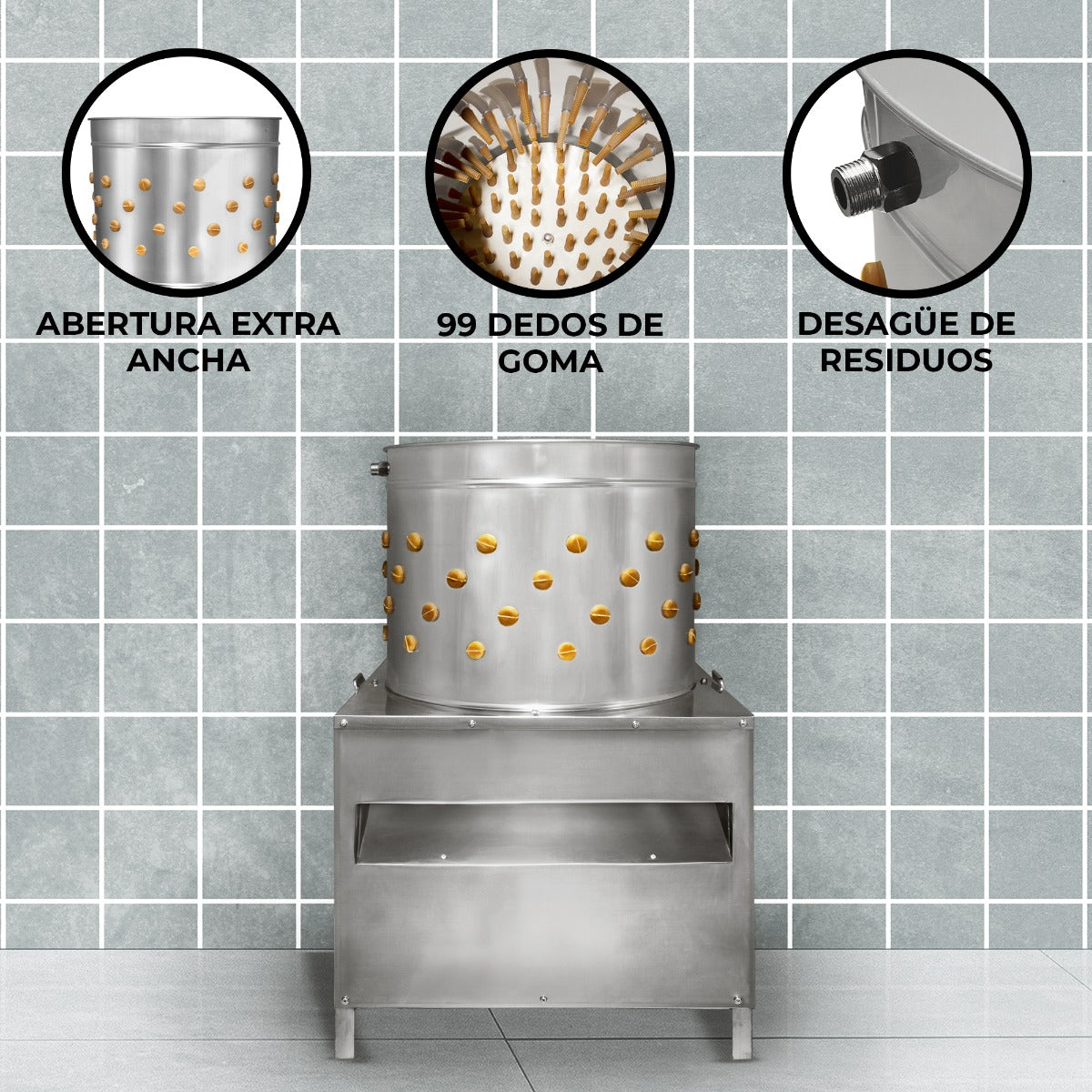 ABERTURA EXTRA ANCHA

99 DEDOS DE GOMA

DESAGÜE DE RESIDUOS