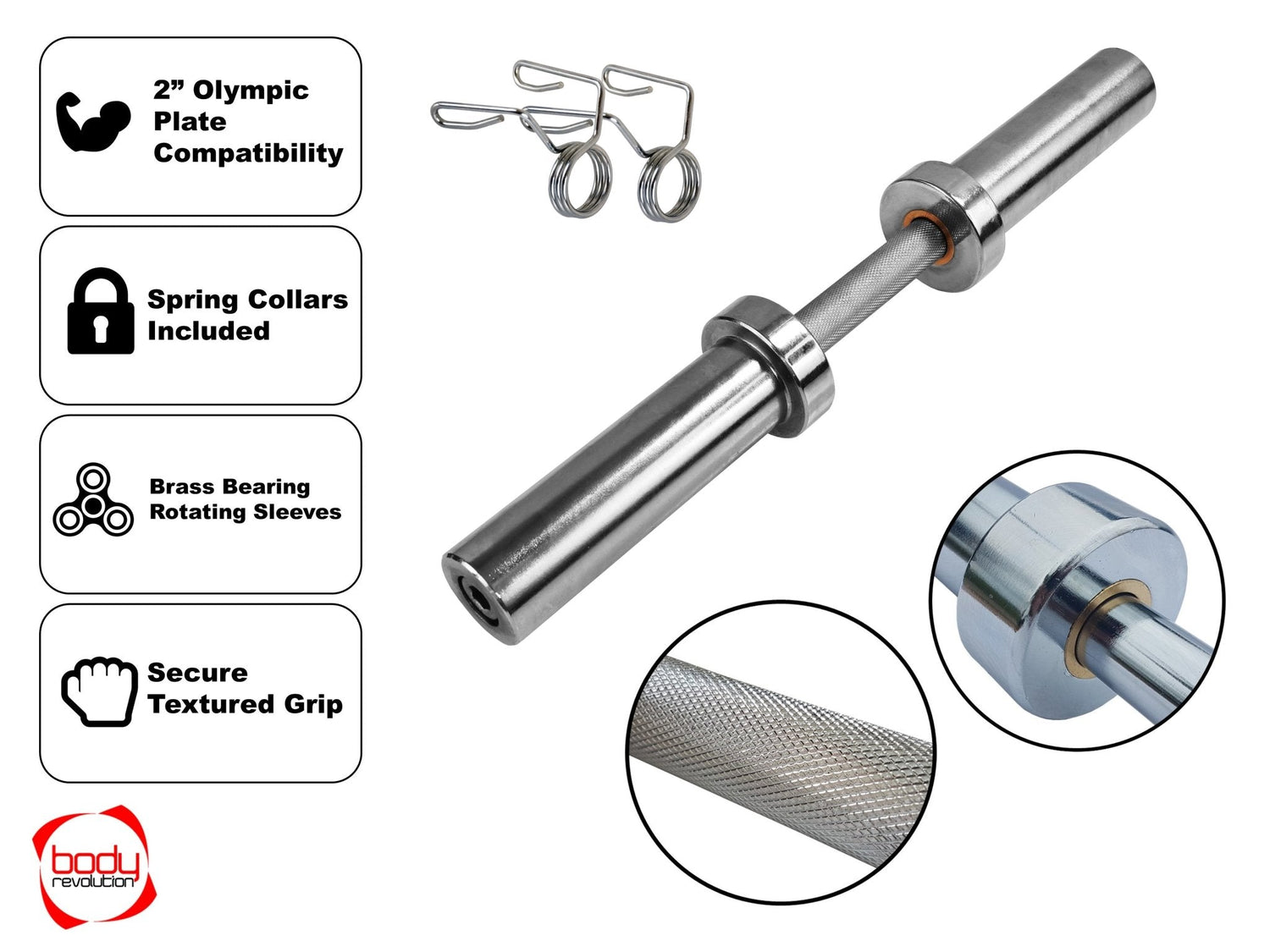 2” Olympic Plate Compatibility

Spring Collars Included

Brass Bearing Rotating Sleeves

Secure Textured Grip

body revolution