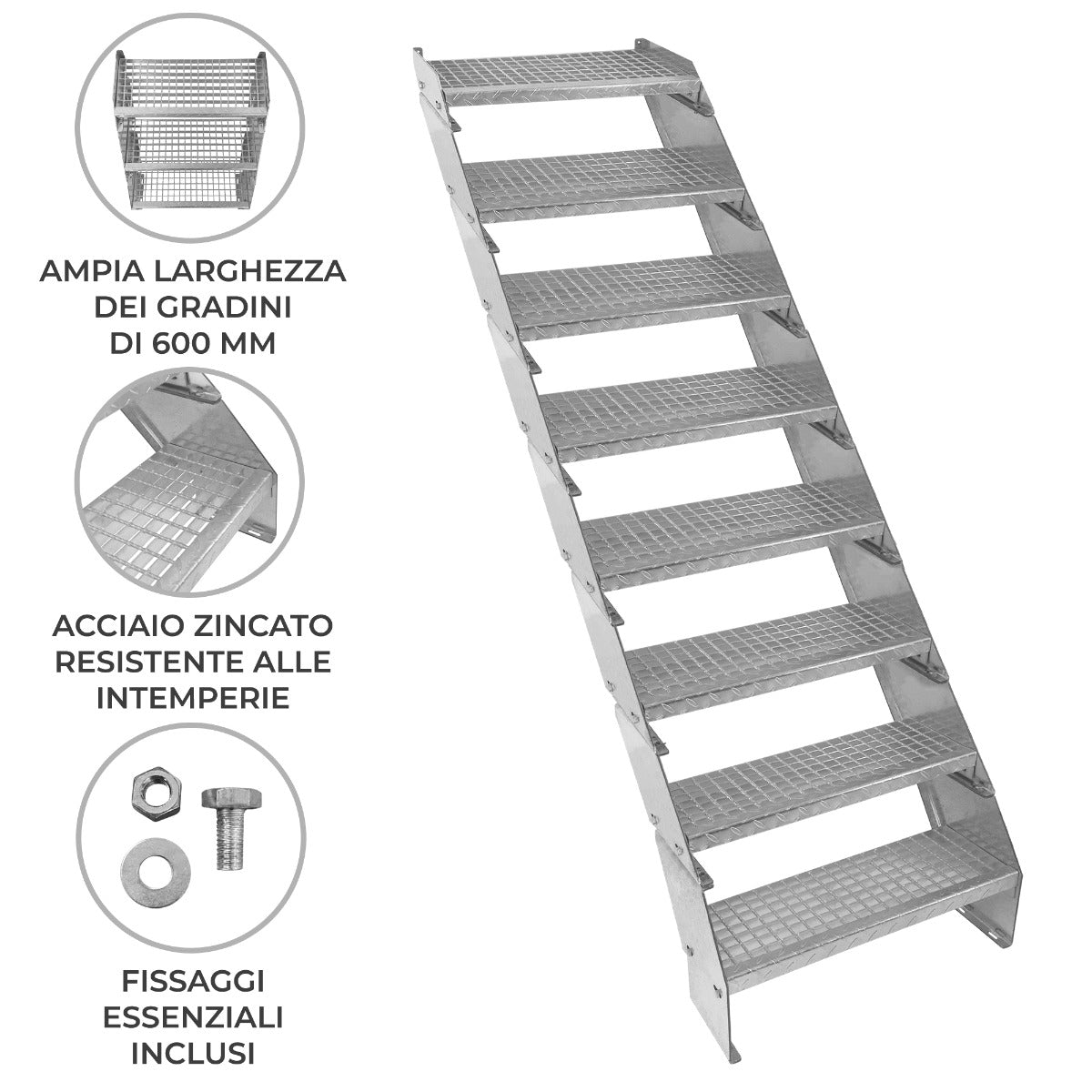 AMPIA LARGHEZZA DEI GRADINI DI 600 MM

ACCIAIO ZINCATO RESISTENTE ALLE INTEMPERIE

FISSAGGI ESSENZIALI INCLUSI