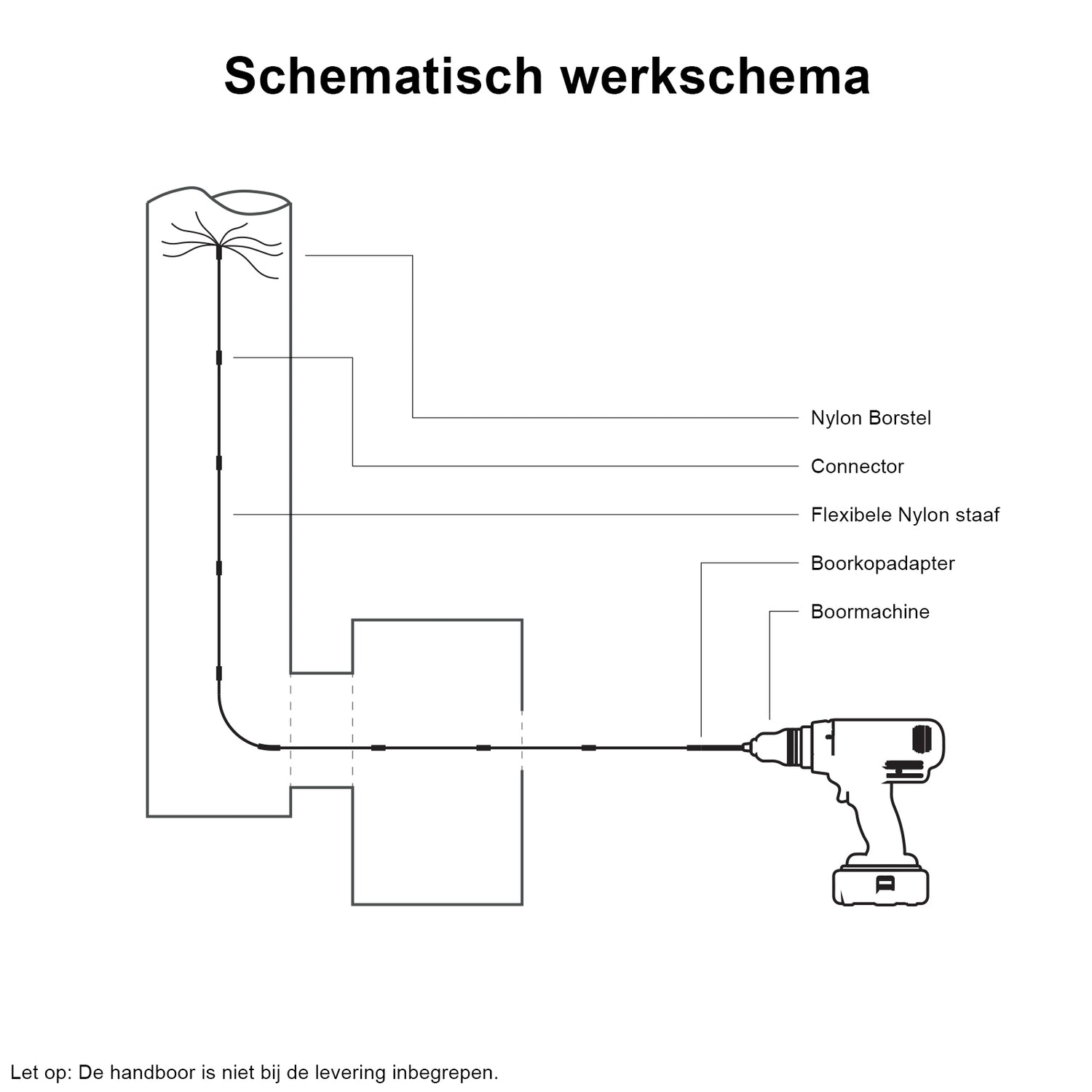 Schematisch werkschema

Nylon Borstel

Connector

Flexibele Nylon staaf

Boorkopadapter

Boormachine

Let op: De handboor is niet bij de levering inbegrepen.