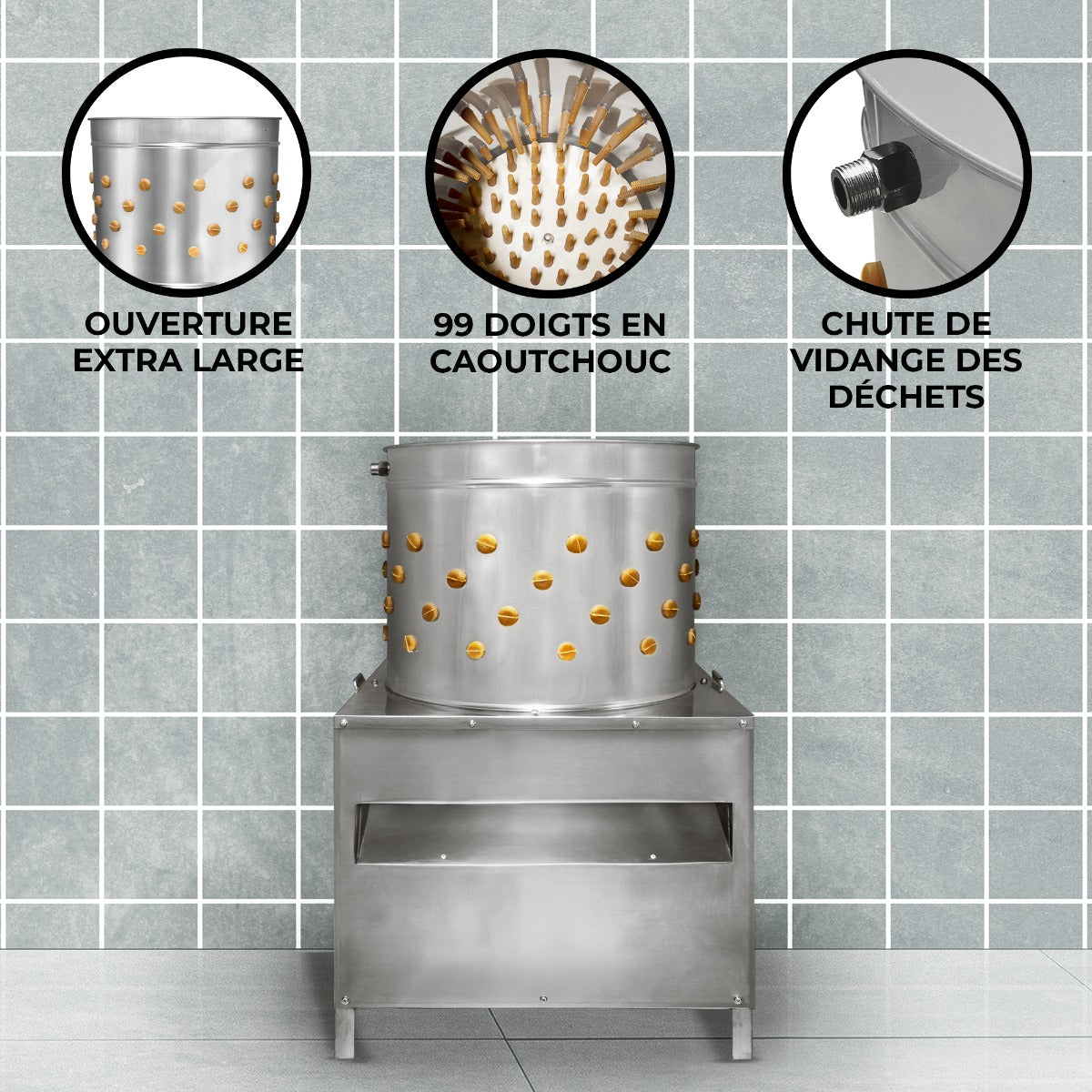 OUVERTURE EXTRA LARGE

99 DOIGTS EN CAOUTCHOUC

CHUTE DE VIDANGE DES DÉCHETS